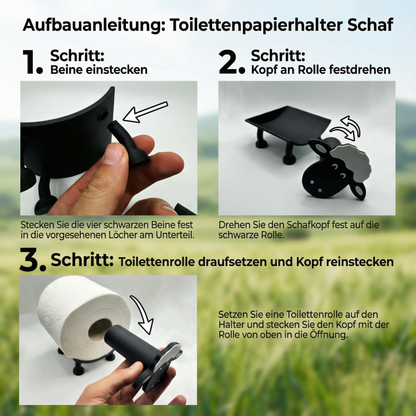 Aufbauanleitung: Toilettenpapierhalter Schaf

1. Schritt:
Beine einstecken

Stecken Sie die vier schwarzen Beine fest in die vorgesehenen Löcher am Unterteil.

2. Schritt:
Kopf an Rolle festdrehen

Drehen Sie den Schafkopf fest auf die schwarze Rolle.

3. Schritt: Toilettenrolle draufsetzen und Kopf reinstecken

Setzen Sie eine Toilettenrolle auf den Halter und stecken Sie den Kopf mit der Rolle von oben in die Öffnung.