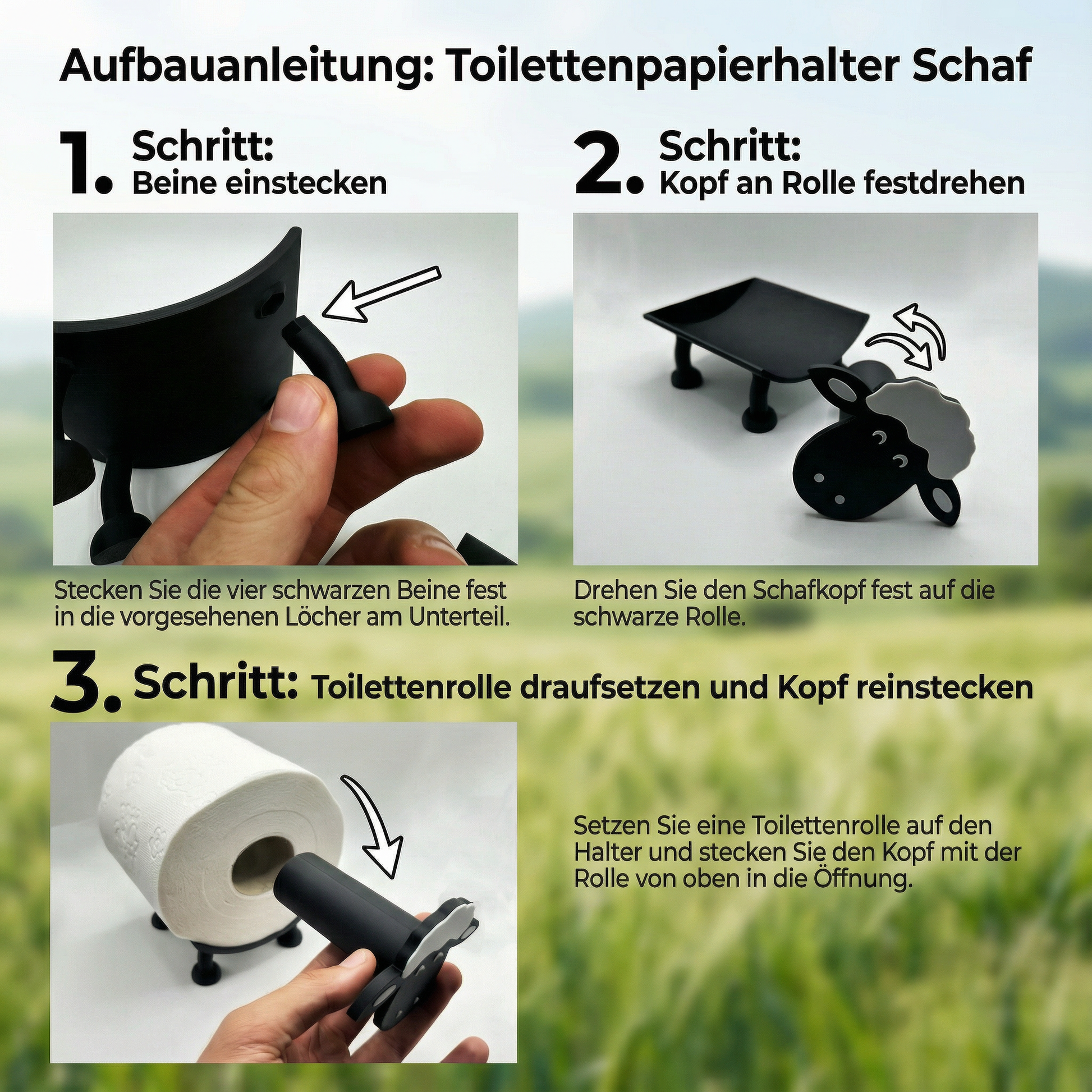 Aufbauanleitung: Toilettenpapierhalter Schaf

1. Schritt:
Beine einstecken

Stecken Sie die vier schwarzen Beine fest in die vorgesehenen Löcher am Unterteil.

2. Schritt:
Kopf an Rolle festdrehen

Drehen Sie den Schafkopf fest auf die schwarze Rolle.

3. Schritt: Toilettenrolle draufsetzen und Kopf reinstecken

Setzen Sie eine Toilettenrolle auf den Halter und stecken Sie den Kopf mit der Rolle von oben in die Öffnung.