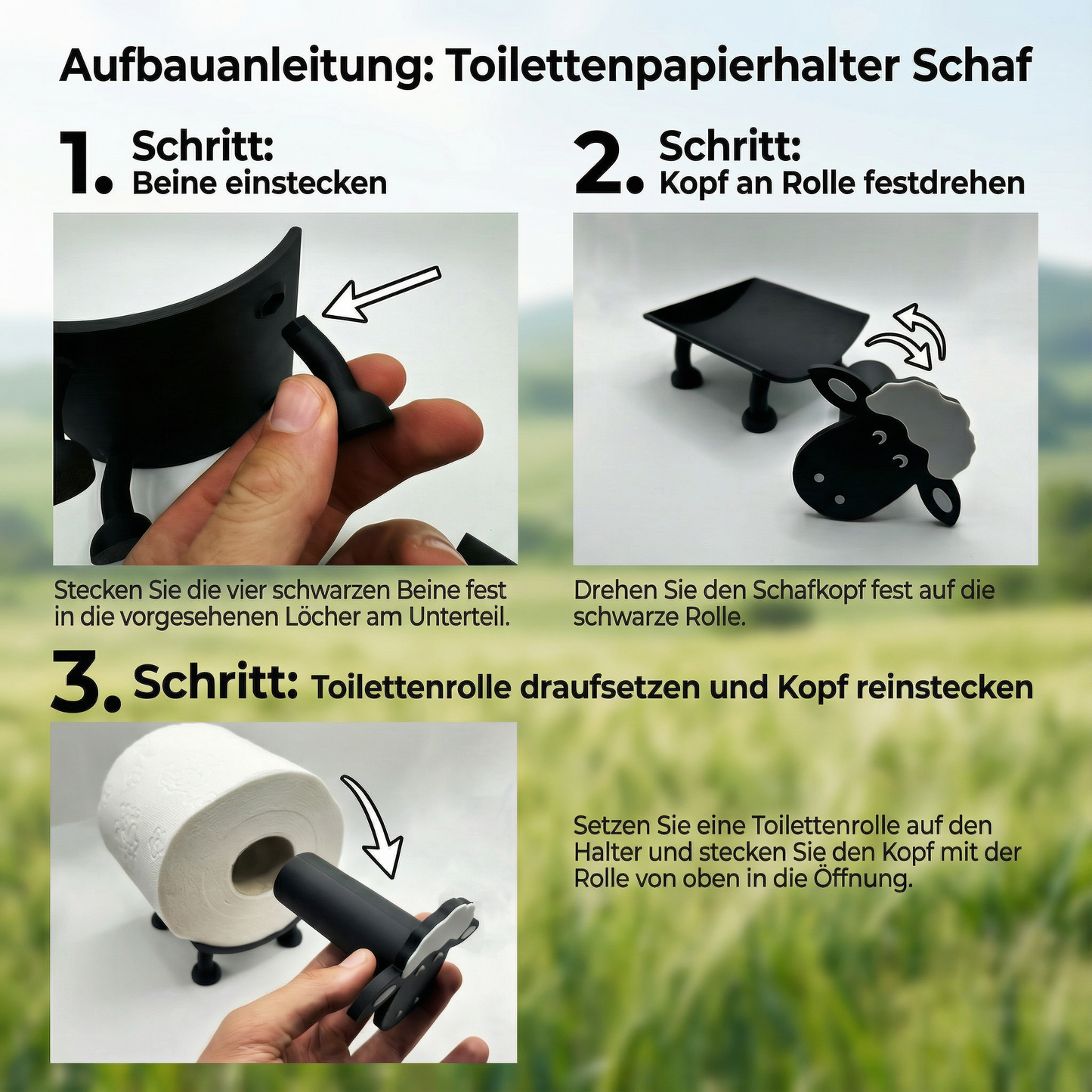 Aufbauanleitung: Toilettenpapierhalter Schaf

1. Schritt:
Beine einstecken

Stecken Sie die vier schwarzen Beine fest in die vorgesehenen Löcher am Unterteil.

2. Schritt:
Kopf an Rolle festdrehen

Drehen Sie den Schafkopf fest auf die schwarze Rolle.

3. Schritt: Toilettenrolle draufsetzen und Kopf reinstecken

Setzen Sie eine Toilettenrolle auf den Halter und stecken Sie den Kopf mit der Rolle von oben in die Öffnung.