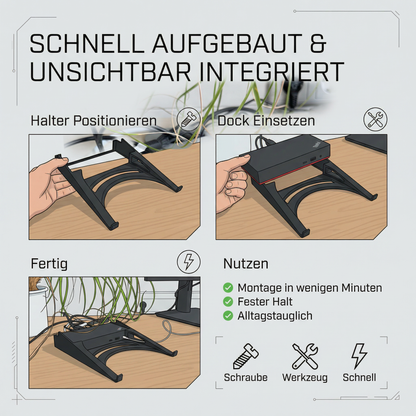 SCHNELL AUFGEBAUT &
UNSICHTBAR INTEGRIERT

Halter Positionieren

Dock Einsetzen

Fertig

Nutzen

Montage in wenigen Minuten
Fester Halt
Alltagstauglich

Schraube
Werkzeug
Schnell